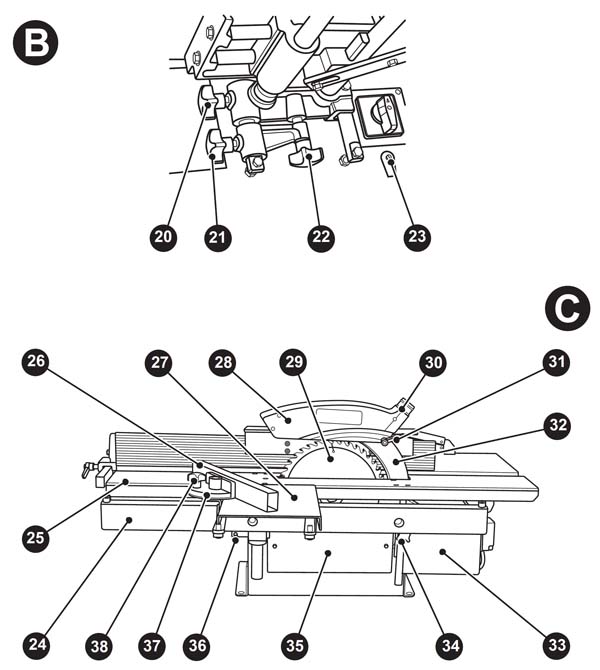 B

20 21 22 23

C

26 27 28 29 30 31 32

25

24 38 37 36 35 34 33